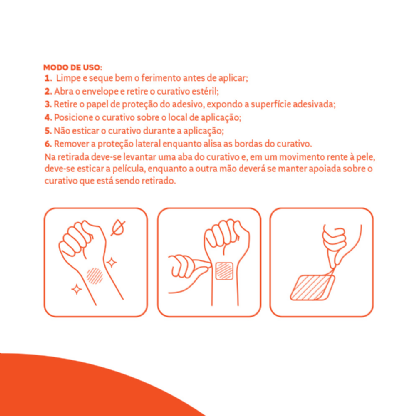 MODO DE USO:
1. Limpe e seque bem o ferimento antes de aplicar;
2. Abra o envelope e retire o curativo estéril;
3. Retire o papel de proteção do adesivo, expondo a superfície adesivada;
4. Posicione o curativo sobre o local de aplicação;
5. Não esticar o curativo durante a aplicação;
6. Remover a proteção lateral enquanto alisa as bordas do curativo.
Na retirada deve-se levantar uma aba do curativo e, em um movimento rente à pele, deve-se esticar a película, enquanto a outra mão deverá se manter apoiada sobre o curativo que está sendo retirado.